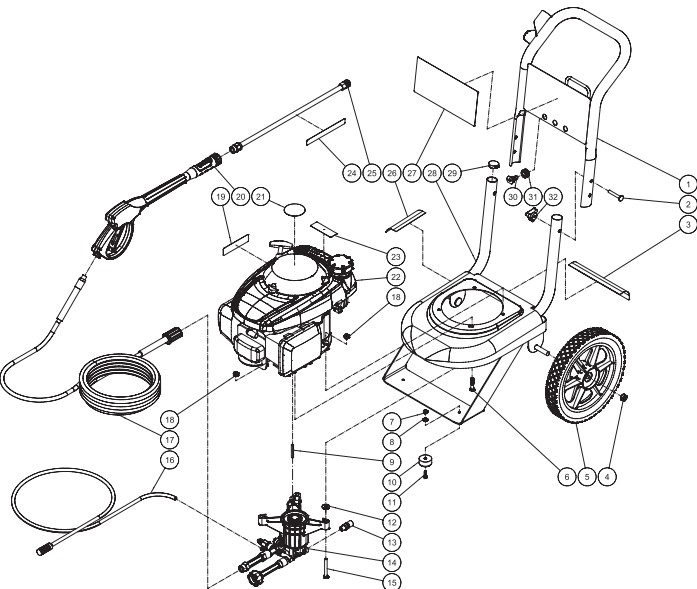 24 25 26 27 28 29
19 20 21
30 31 32
1
2
3
23
22
18
18
17
16
7
8
9
10
11
12
13
14
15
6 5 4